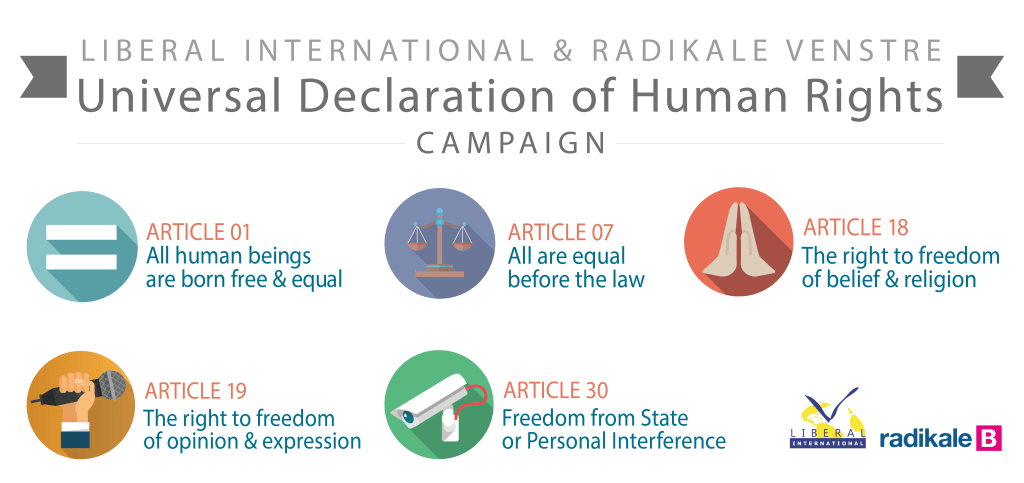 LIBERAL INTERNATIONAL & RADIKALE VENSTRE

Universal Declaration of Human Rights

CAMPAIGN

ARTICLE 01
All human beings are born free & equal

ARTICLE 07
All are equal before the law

ARTICLE 18
The right to freedom of belief & religion

ARTICLE 19
The right to freedom of opinion & expression

ARTICLE 30
Freedom from State or Personal Interference

LIBERAL INTERNATIONAL

radikale B